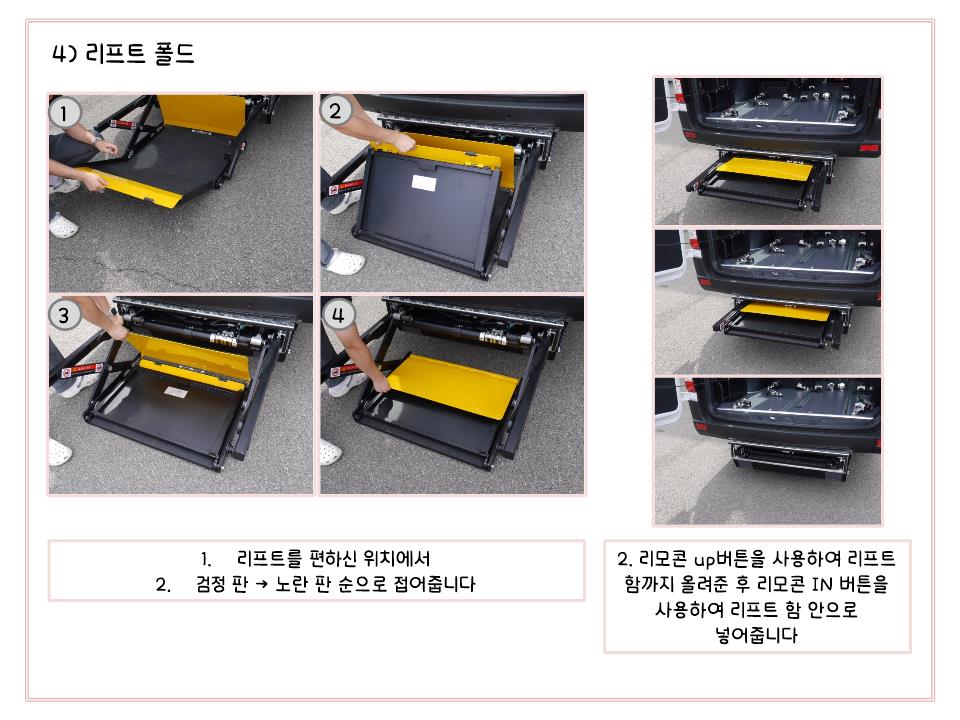 4) 리프트 폴드

1

2

3

4

1. 리프트를 편하신 위치에서
2. 검정 판 → 노란 판 순으로 접어줍니다

2. 리모콘 up버튼을 사용하여 리프트 함까지 올려준 후 리모콘 IN 버튼을 사용하여 리프트 함 안으로 넣어줍니다