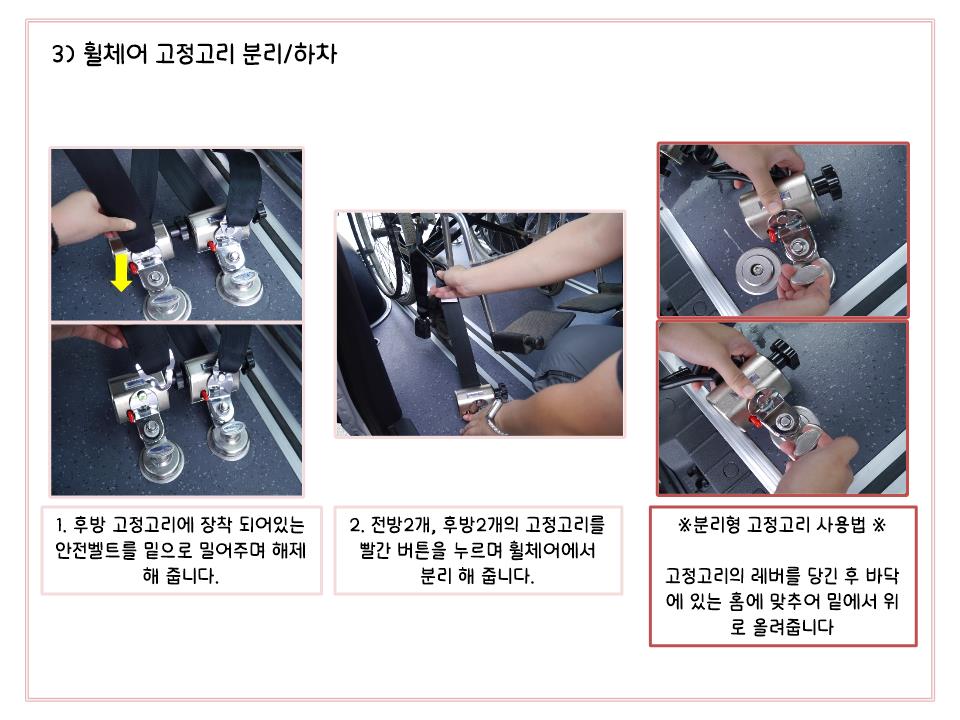 3) 휠체어 고정고리 분리/하차

1. 후방 고정고리에 장착 되어있는 안전벨트를 밑으로 밀어주며 해제 해 줍니다.

2. 전방2개, 후방2개의 고정고리를 빨간 버튼을 누르며 휠체어에서 분리 해 줍니다.

※분리형 고정고리 사용법 ※

고정고리의 레버를 당긴 후 바닥에 있는 홈에 맞추어 밑에서 위로 올려줍니다