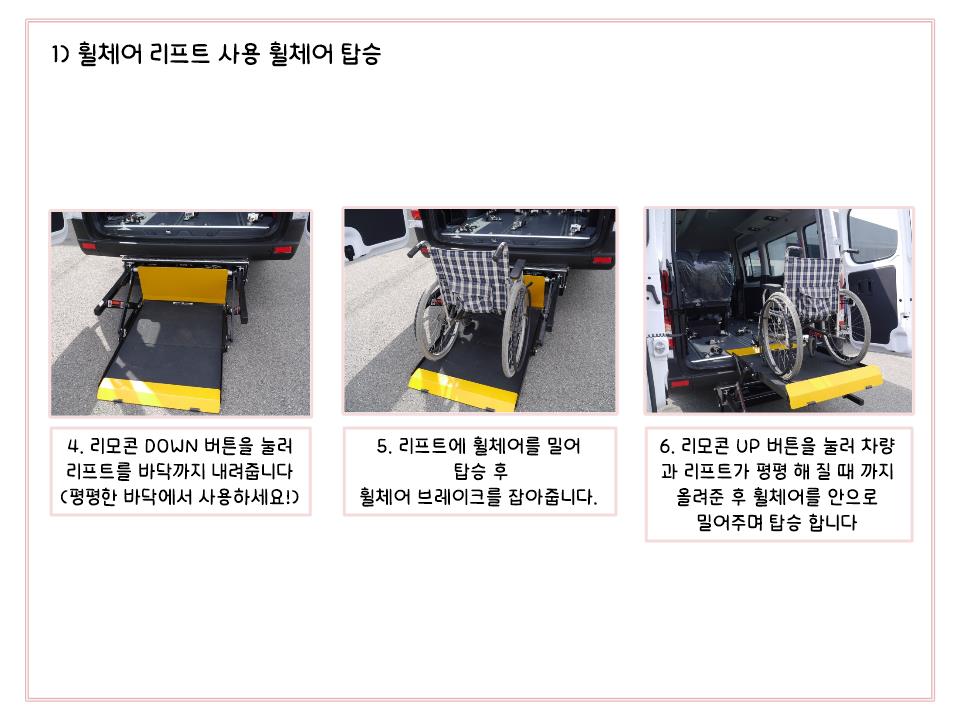 1) 휠체어 리프트 사용 휠체어 탑승

4. 리모콘 DOWN 버튼을 눌러 리프트를 바닥까지 내려줍니다 (평평한 바닥에서 사용하세요!)

5. 리프트에 휠체어를 밀어 탑승 후 휠체어 브레이크를 잡아줍니다.

6. 리모콘 UP 버튼을 눌러 차량과 리프트가 평평 해 질 때 까지 올려준 후 휠체어를 안으로 밀어주며 탑승 합니다