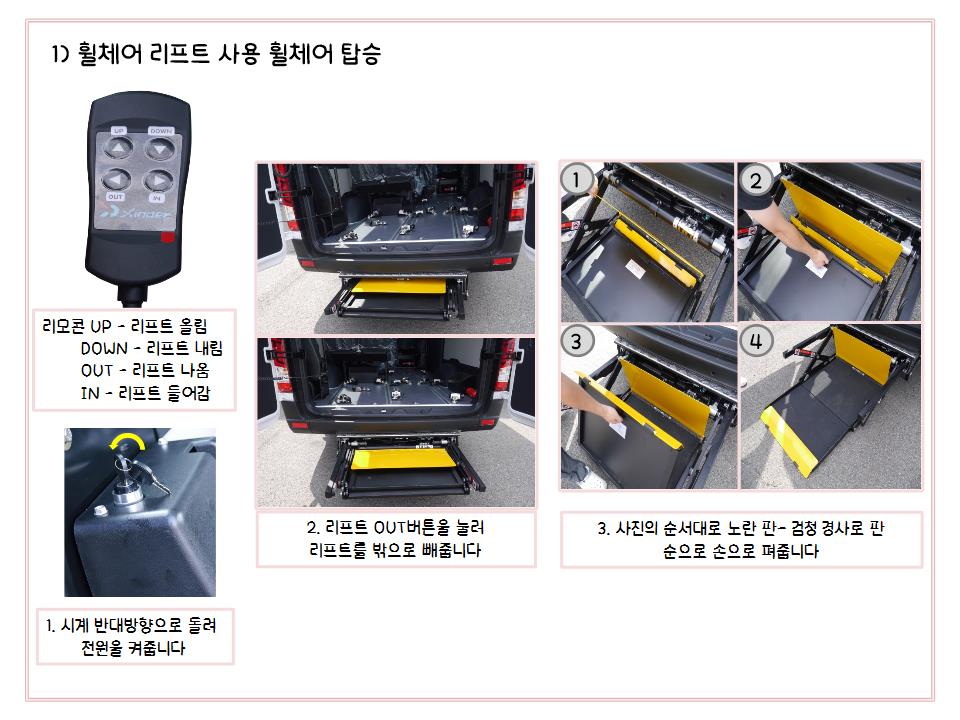 1) 휠체어 리프트 사용 휠체어 탑승

UP DOWN

OUT IN

Xinder

리모콘 UP - 리프트 올림
DOWN - 리프트 내림
OUT - 리프트 나옴
IN - 리프트 들어감

1. 시계 반대방향으로 돌려 전원을 켜줍니다

2. 리프트 OUT버튼을 눌러 리프트를 밖으로 빼줍니다

1
2
3
4

3. 사진의 순서대로 노란 판- 검정 경사로 판 순으로 손으로 펴줍니다